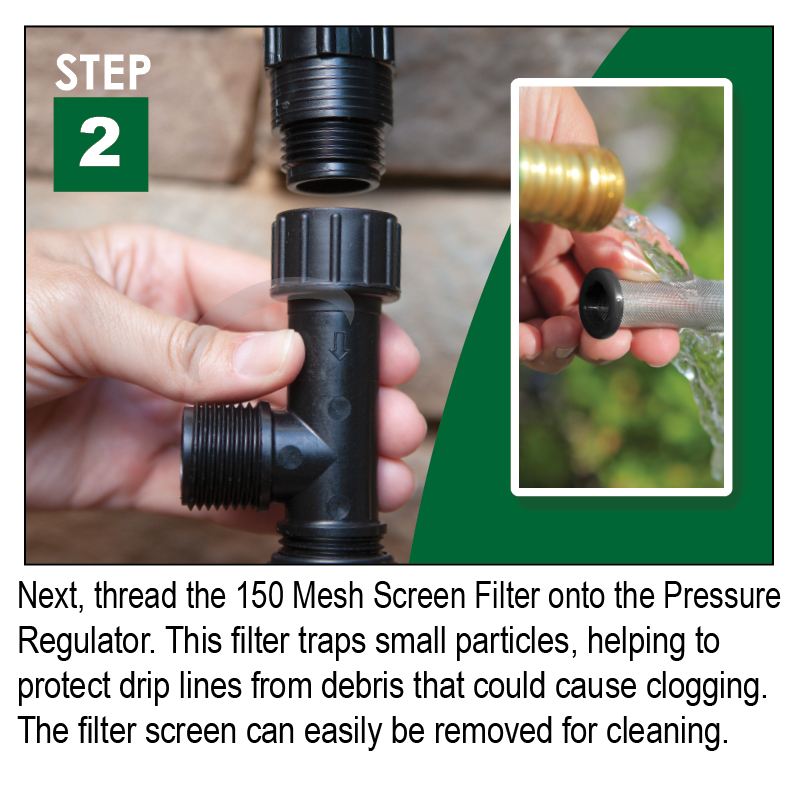 STEP
2

Next, thread the 150 Mesh Screen Filter onto the Pressure Regulator. This filter traps small particles, helping to protect drip lines from debris that could cause clogging. The filter screen can easily be removed for cleaning.